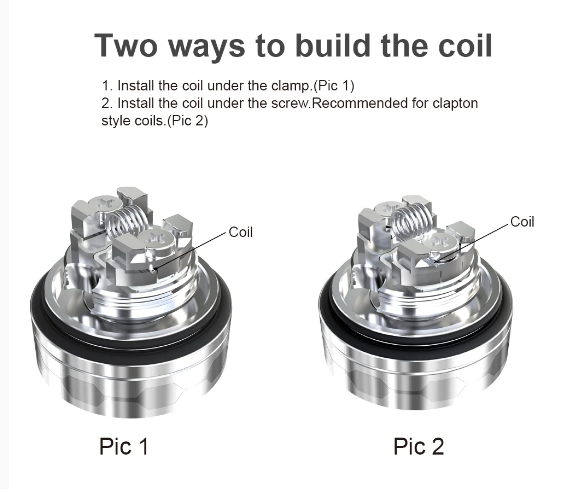 Two ways to build the coil

1. Install the coil under the clamp.(Pic 1)
2. Install the coil under the screw.Recommended for clapton style coils.(Pic 2)

Coil

Coil

Pic 1

Pic 2