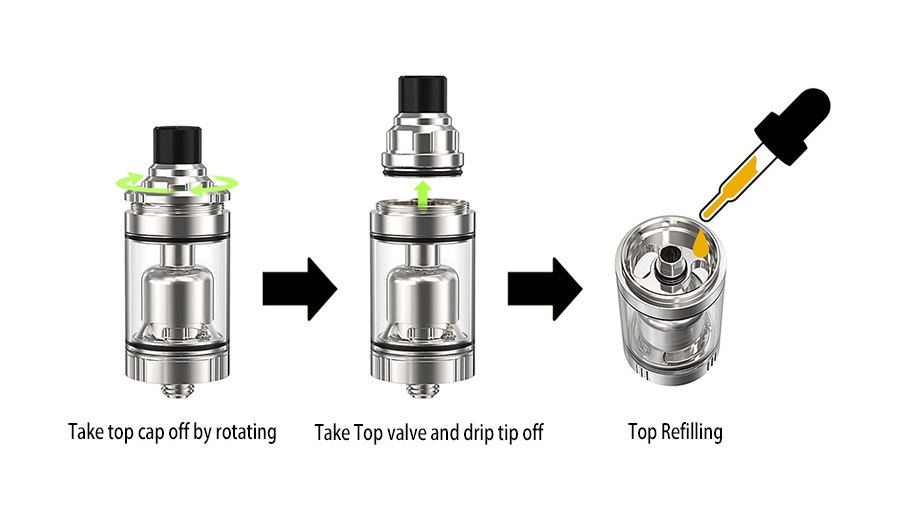 Take top cap off by rotating

Take Top valve and drip tip off

Top Refilling